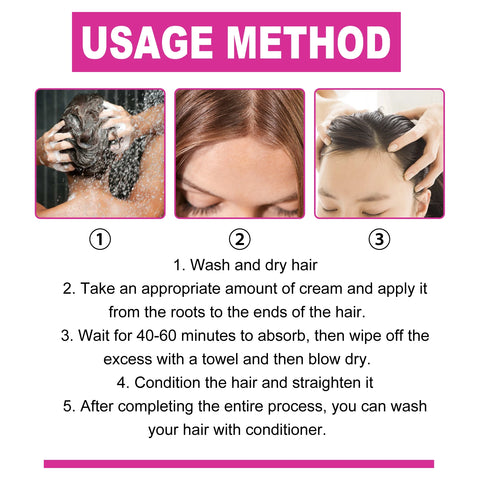 USAGE METHOD

①

②

③

1. Wash and dry hair
2. Take an appropriate amount of cream and apply it from the roots to the ends of the hair.
3. Wait for 40-60 minutes to absorb, then wipe off the excess with a towel and then blow dry.
4. Condition the hair and straighten it
5. After completing the entire process, you can wash your hair with conditioner.