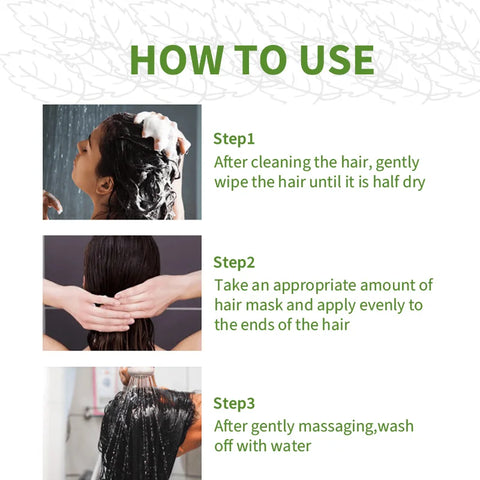 HOW TO USE

Step1
After cleaning the hair, gently wipe the hair until it is half dry

Step2
Take an appropriate amount of hair mask and apply evenly to the ends of the hair

Step3
After gently massaging,wash off with water