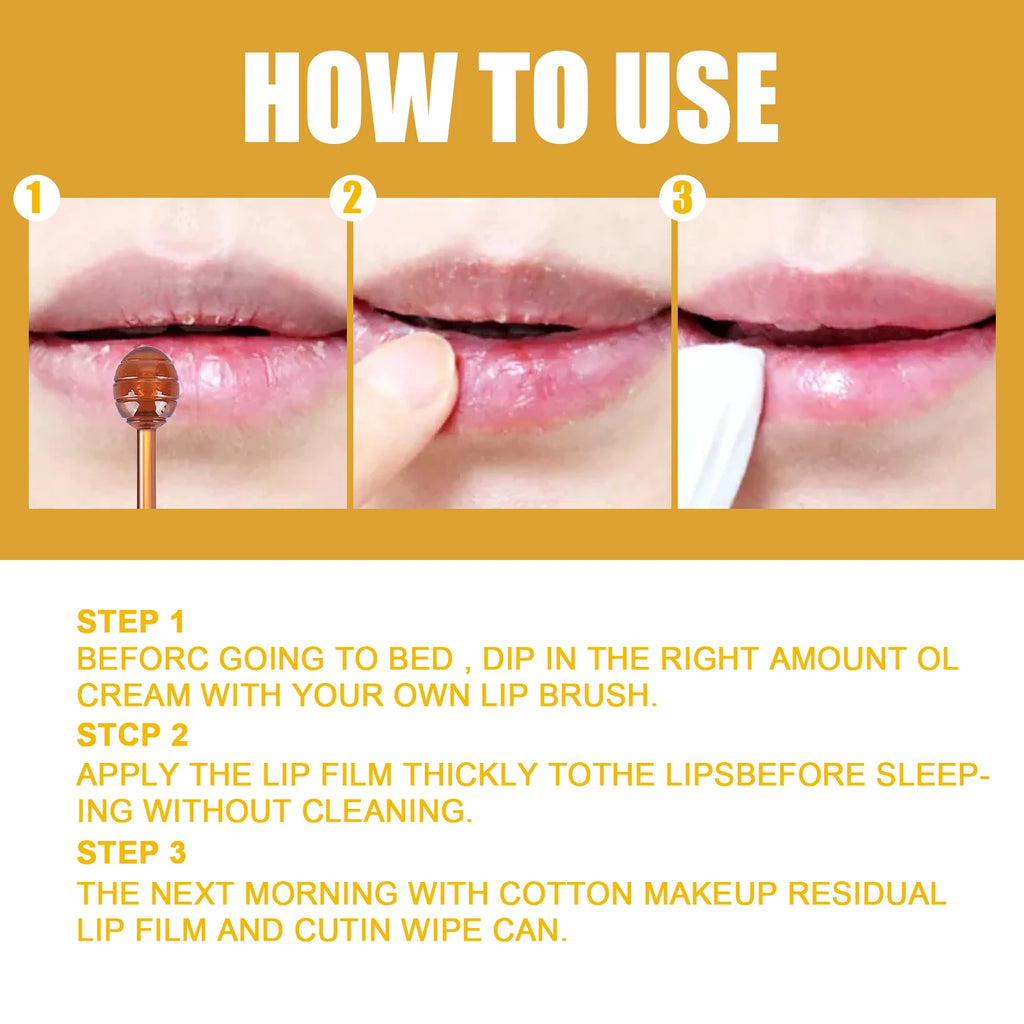 HOW TO USE

1

2

3

STEP 1
BEFORC GOING TO BED , DIP IN THE RIGHT AMOUNT OL CREAM WITH YOUR OWN LIP BRUSH.

STCP 2
APPLY THE LIP FILM THICKLY TOTHE LIPSBEFORE SLEEPING WITHOUT CLEANING.

STEP 3
THE NEXT MORNING WITH COTTON MAKEUP RESIDUAL LIP FILM AND CUTIN WIPE CAN.