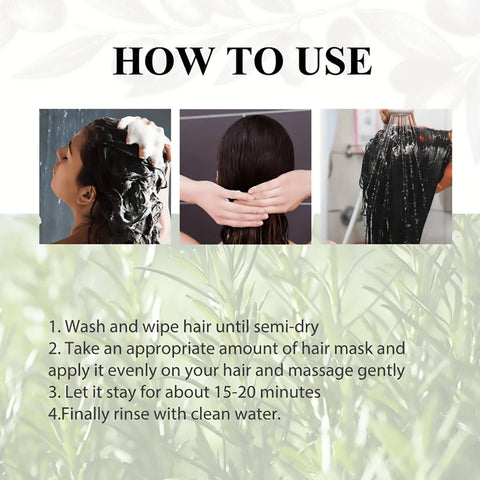 HOW TO USE

1. Wash and wipe hair until semi-dry
2. Take an appropriate amount of hair mask and apply it evenly on your hair and massage gently
3. Let it stay for about 15-20 minutes
4.Finally rinse with clean water.