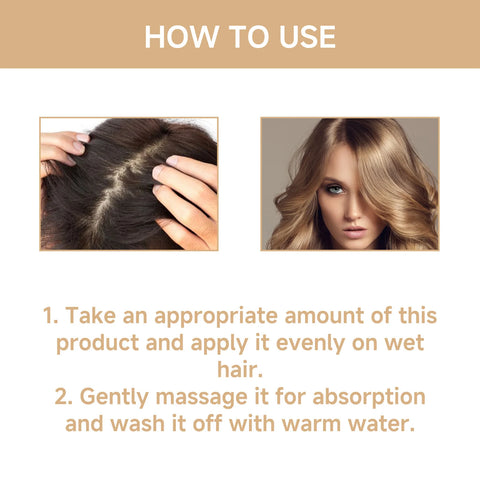 HOW TO USE

1. Take an appropriate amount of this product and apply it evenly on wet hair.
2. Gently massage it for absorption and wash it off with warm water.