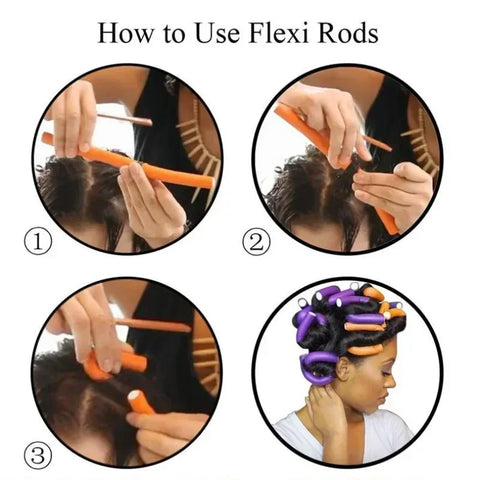 How to Use Flexi Rods

①

②

③