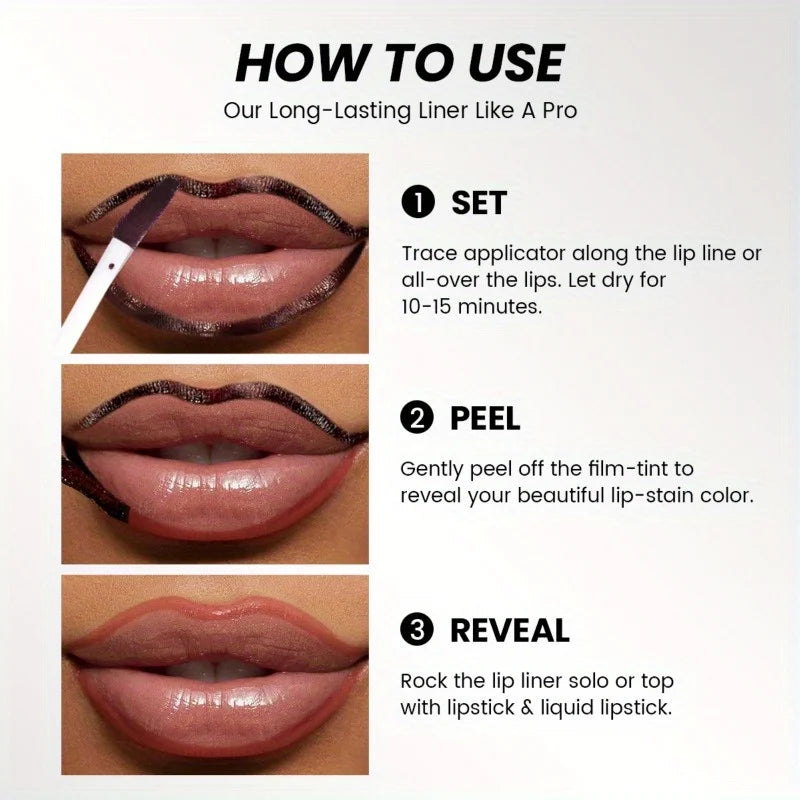 HOW TO USE

Our Long-Lasting Liner Like A Pro

1 SET

Trace applicator along the lip line or all-over the lips. Let dry for 10-15 minutes.

2 PEEL

Gently peel off the film-tint to reveal your beautiful lip-stain color.

3 REVEAL

Rock the lip liner solo or top with lipstick & liquid lipstick.