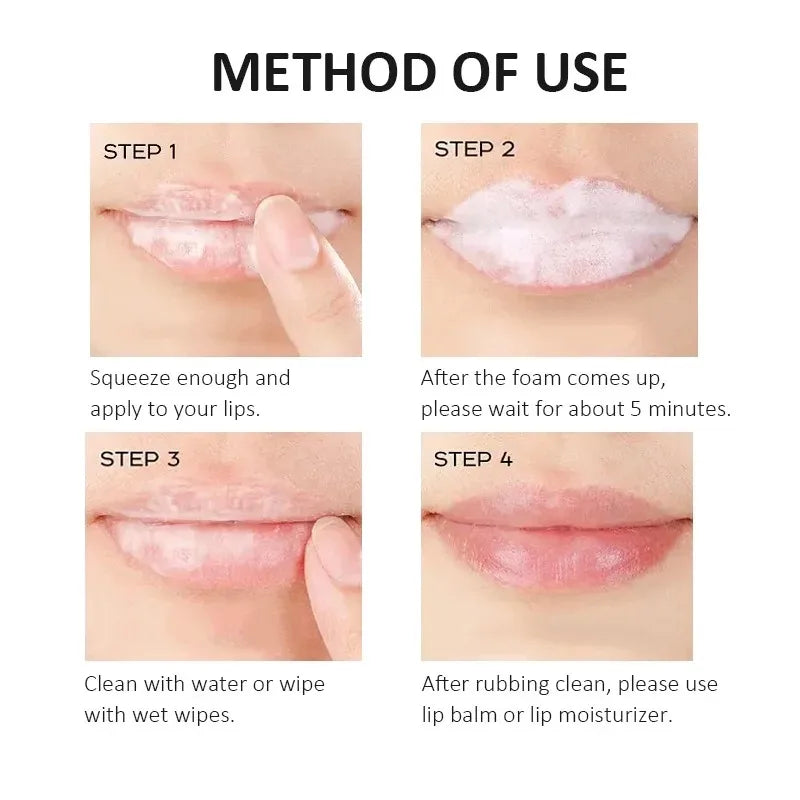 METHOD OF USE

STEP 1

Squeeze enough and apply to your lips.

STEP 2

After the foam comes up, please wait for about 5 minutes.

STEP 3

Clean with water or wipe with wet wipes.

STEP 4

After rubbing clean, please use lip balm or lip moisturizer.