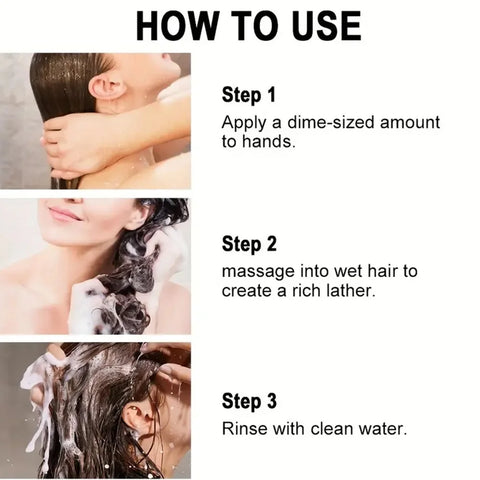 HOW TO USE

Step 1
Apply a dime-sized amount to hands.

Step 2
massage into wet hair to create a rich lather.

Step 3
Rinse with clean water.