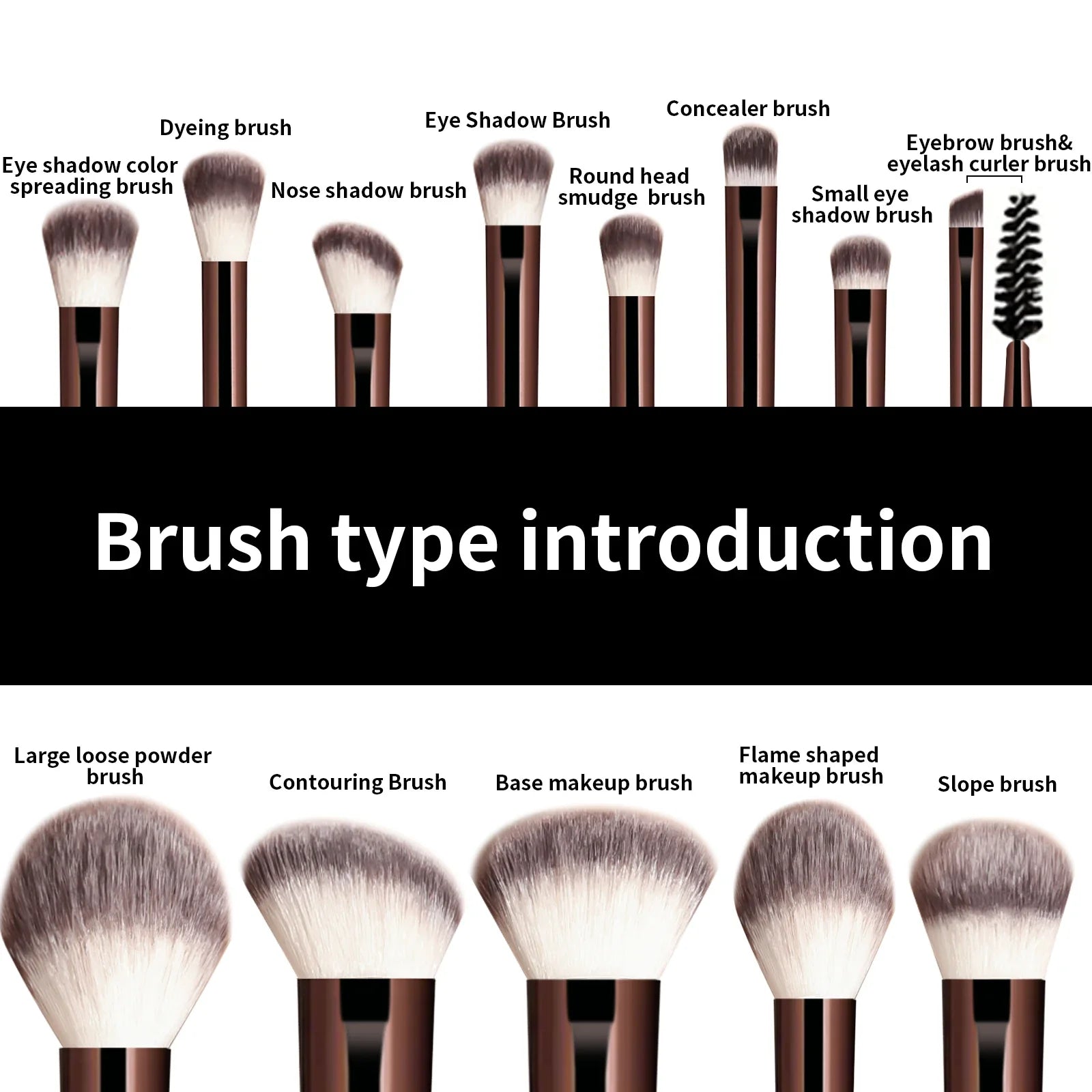 Eye shadow color spreading brush

Dyeing brush

Nose shadow brush

Eye Shadow Brush

Round head smudge brush

Concealer brush

Small eye shadow brush

Eyebrow brush& eyelash curler brush

Brush type introduction

Large loose powder brush

Contouring Brush

Base makeup brush

Flame shaped makeup brush

Slope brush