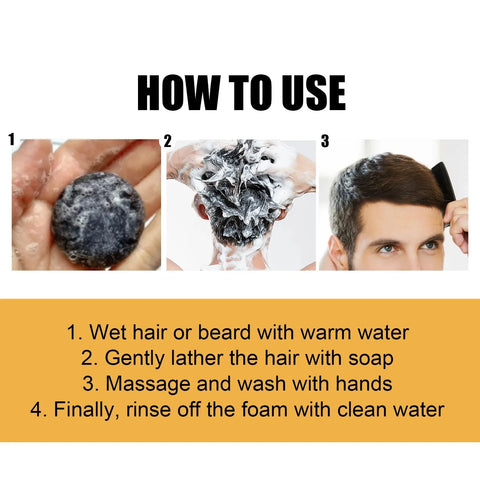 HOW TO USE

1

2

3

1. Wet hair or beard with warm water
2. Gently lather the hair with soap
3. Massage and wash with hands
4. Finally, rinse off the foam with clean water