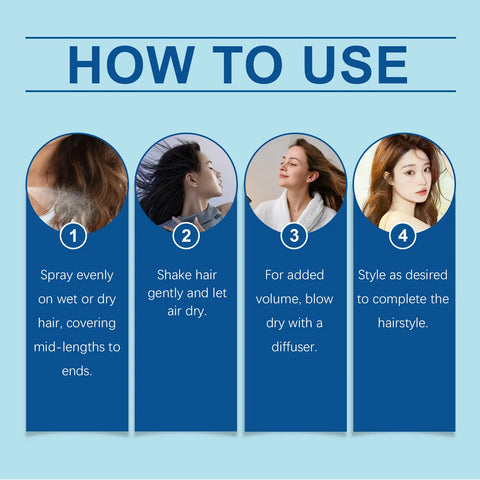 HOW TO USE

1

Spray evenly on wet or dry hair, covering mid-lengths to ends.

2

Shake hair gently and let air dry.

3

For added volume, blow dry with a diffuser.

4

Style as desired to complete the hairstyle.