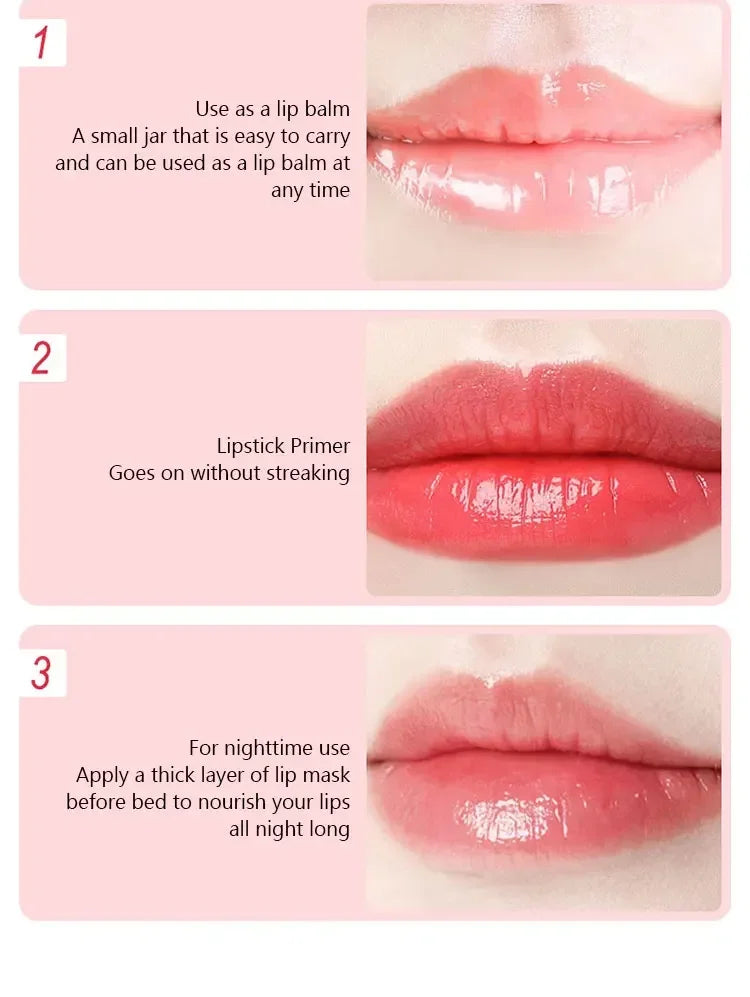 1

Use as a lip balm
A small jar that is easy to carry and can be used as a lip balm at any time

2

Lipstick Primer
Goes on without streaking

3

For nighttime use
Apply a thick layer of lip mask before bed to nourish your lips all night long