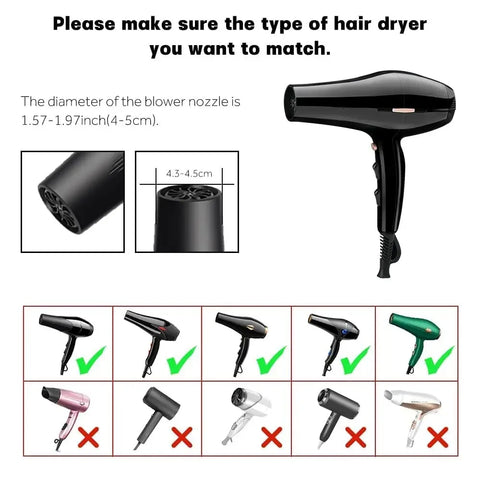 Please make sure the type of hair dryer you want to match.

The diameter of the blower nozzle is 1.57-1.97inch(4-5cm).

4.3-4.5cm