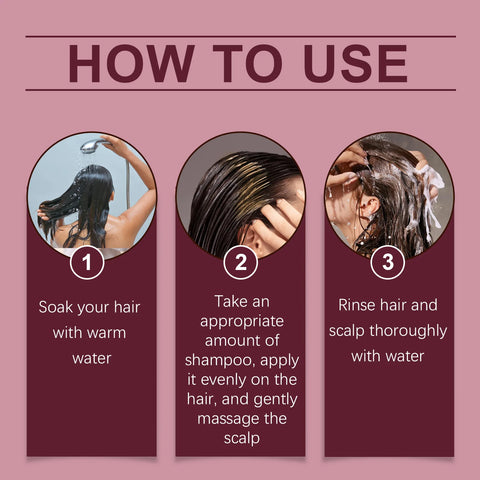 HOW TO USE

1

Soak your hair with warm water

2

Take an appropriate amount of shampoo, apply it evenly on the hair, and gently massage the scalp

3

Rinse hair and scalp thoroughly with water