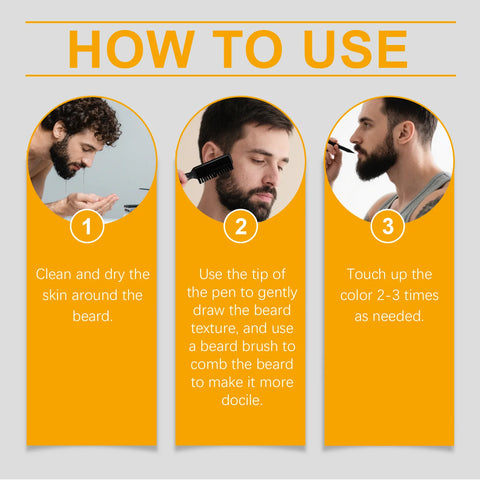 HOW TO USE

1

Clean and dry the skin around the beard.

2

Use the tip of the pen to gently draw the beard texture, and use a beard brush to comb the beard to make it more docile.

3

Touch up the color 2-3 times as needed.