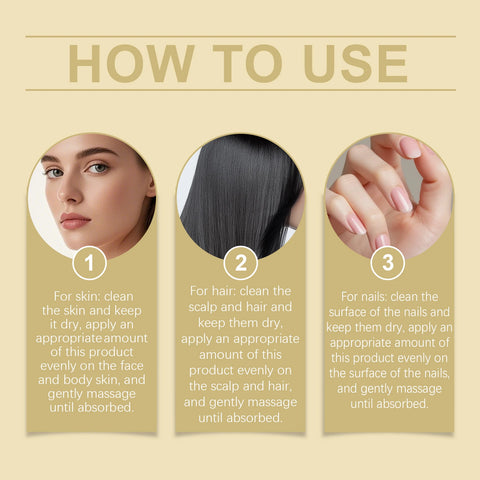 HOW TO USE

1

For skin: clean the skin and keep it dry, apply an appropriate amount of this product evenly on the face and body skin, and gently massage until absorbed.

2

For hair: clean the scalp and hair and keep them dry, apply an appropriate amount of this product evenly on the scalp and hair, and gently massage until absorbed.

3

For nails: clean the surface of the nails and keep them dry, apply an appropriate amount of this product evenly on the surface of the nails, and gently massage until absorbed.