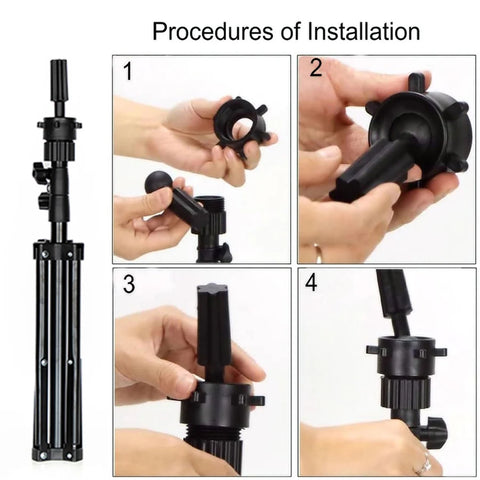 Procedures of Installation

1

2

3

4