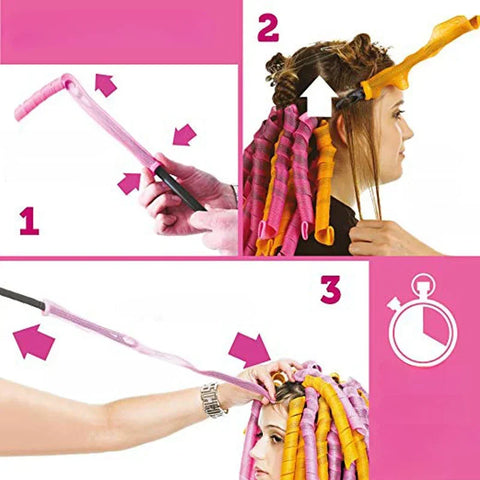 2

1

3