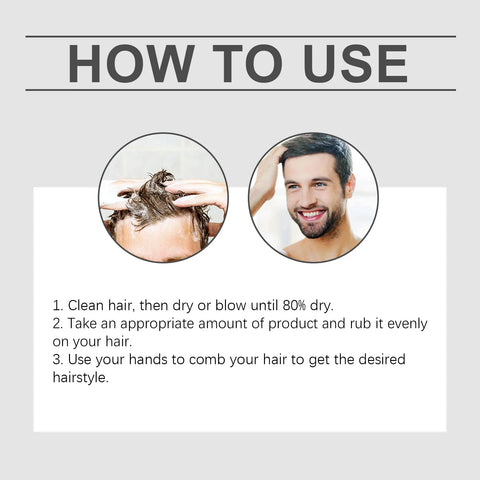 HOW TO USE

1. Clean hair, then dry or blow until 80% dry.
2. Take an appropriate amount of product and rub it evenly on your hair.
3. Use your hands to comb your hair to get the desired hairstyle.