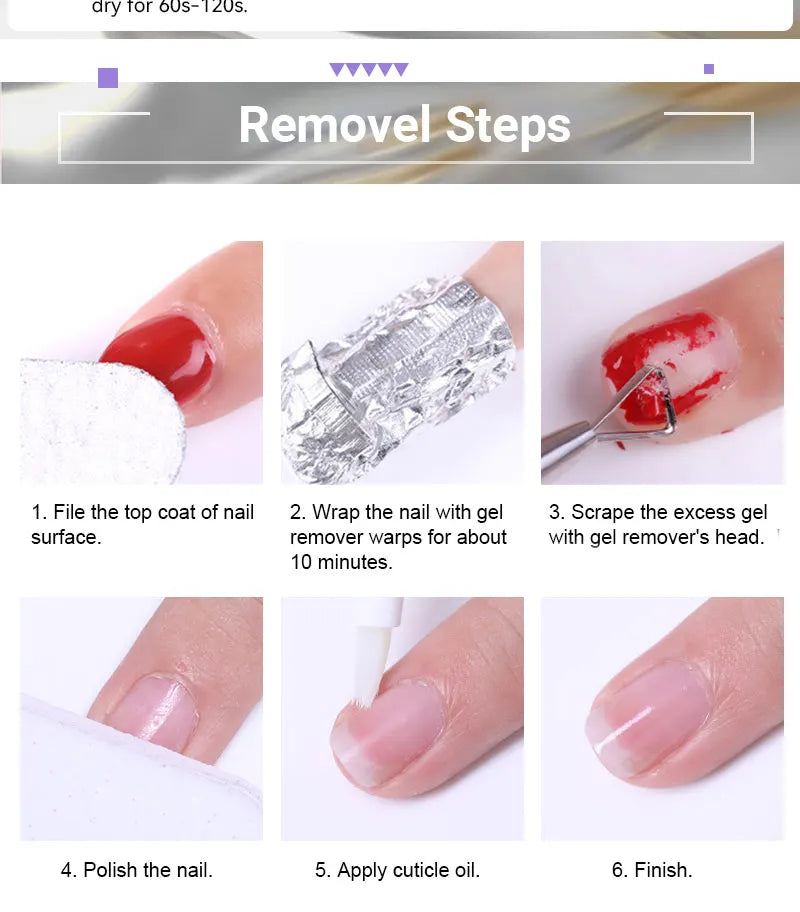 dry for 60s-120s.

Removel Steps

1. File the top coat of nail surface.

2. Wrap the nail with gel remover warps for about 10 minutes.

3. Scrape the excess gel with gel remover's head.

4. Polish the nail.

5. Apply cuticle oil.

6. Finish.