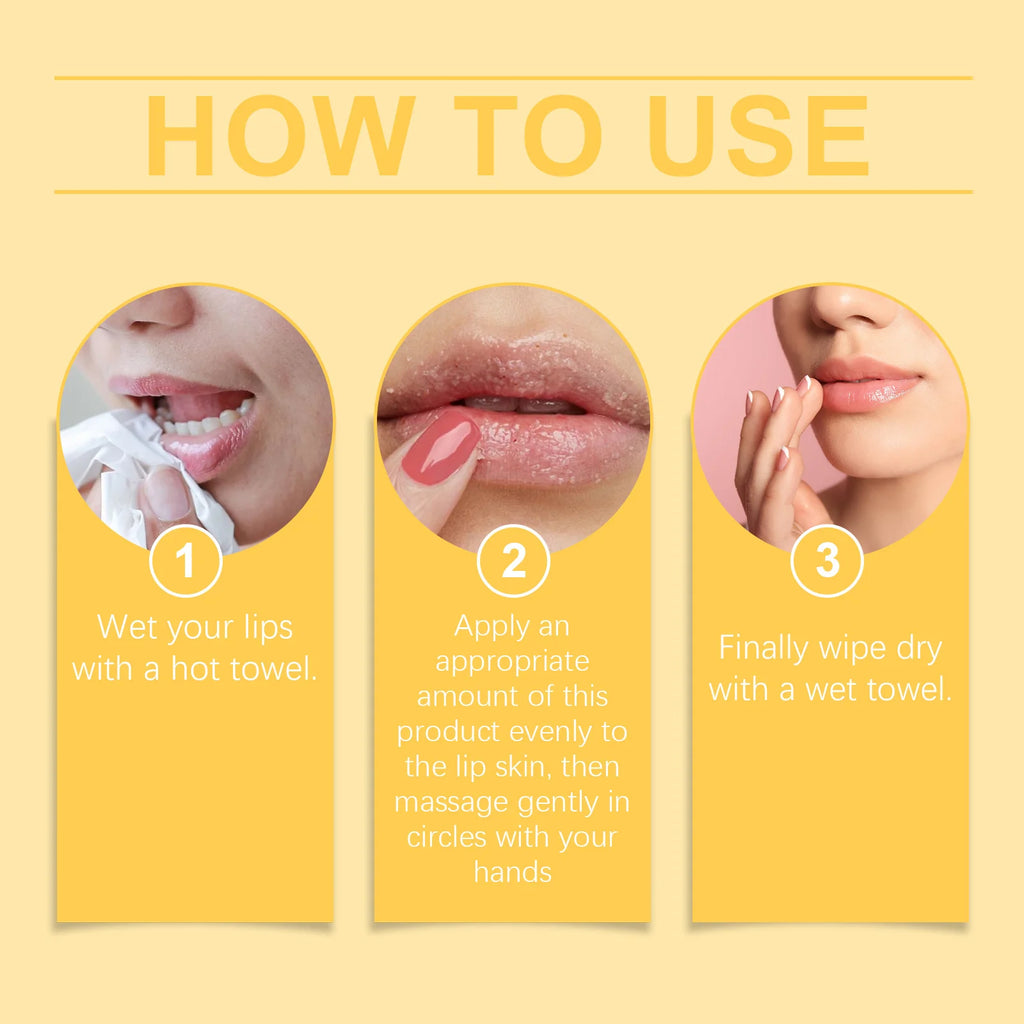 HOW TO USE

1

Wet your lips with a hot towel.

2

Apply an appropriate amount of this product evenly to the lip skin, then massage gently in circles with your hands

3

Finally wipe dry with a wet towel.