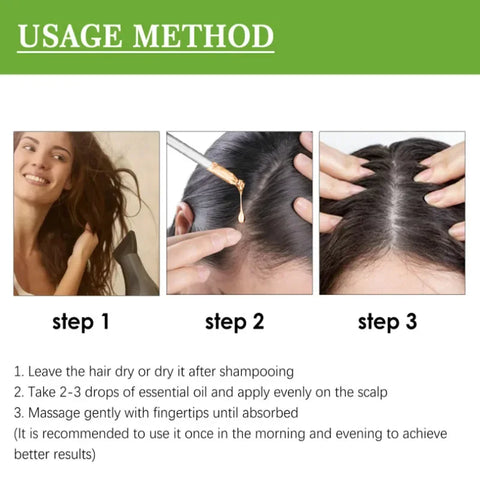 USAGE METHOD

step 1

step 2

step 3

1. Leave the hair dry or dry it after shampooing
2. Take 2-3 drops of essential oil and apply evenly on the scalp
3. Massage gently with fingertips until absorbed
(It is recommended to use it once in the morning and evening to achieve better results)