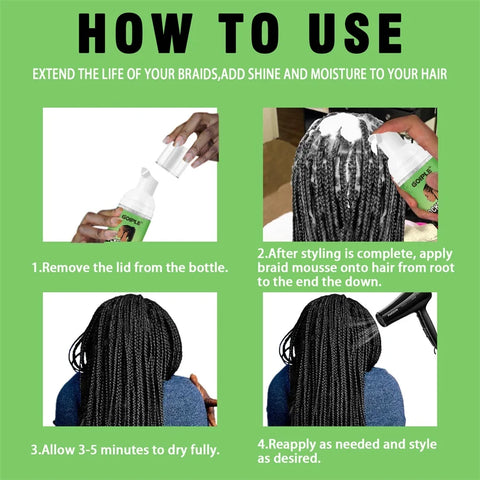 HOW TO USE

EXTEND THE LIFE OF YOUR BRAIDS,ADD SHINE AND MOISTURE TO YOUR HAIR

GOIPLE

GOIPLE

1.Remove the lid from the bottle.

2.After styling is complete, apply braid mousse onto hair from root to the end the down.

3.Allow 3-5 minutes to dry fully.

4.Reapply as needed and style as desired.