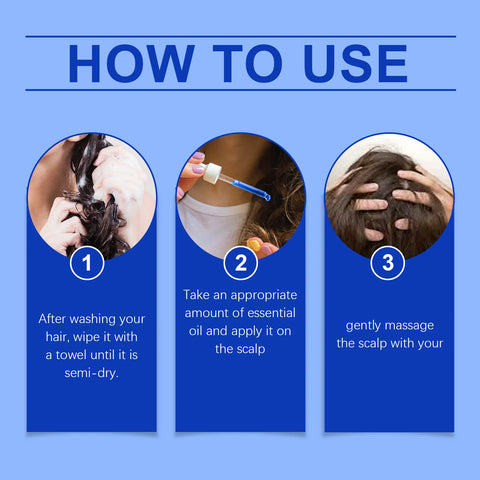 HOW TO USE

1

After washing your hair, wipe it with a towel until it is semi-dry.

2

Take an appropriate amount of essential oil and apply it on the scalp

3

gently massage the scalp with your