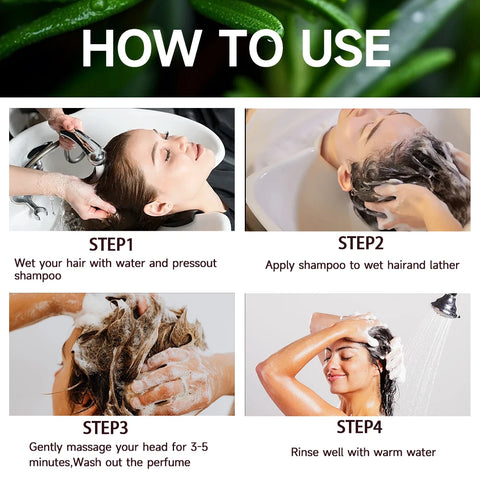 HOW TO USE

STEP1

Wet your hair with water and pressout shampoo

STEP2

Apply shampoo to wet hairand lather

STEP3

Gently massage your head for 3-5 minutes,Wash out the perfume

STEP4

Rinse well with warm water