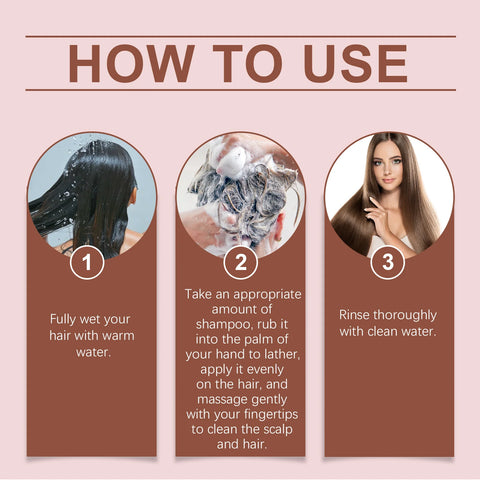 HOW TO USE

1

Fully wet your hair with warm water.

2

Take an appropriate amount of shampoo, rub it into the palm of your hand to lather, apply it evenly on the hair, and massage gently with your fingertips to clean the scalp and hair.

3

Rinse thoroughly with clean water.