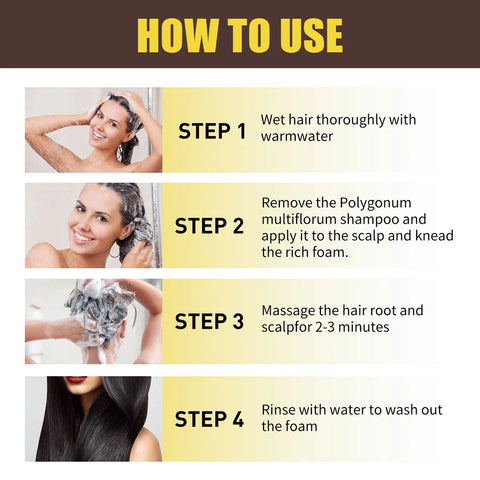 HOW TO USE

STEP 1
Wet hair thoroughly with warmwater

STEP 2
Remove the Polygonum multiflorum shampoo and apply it to the scalp and knead the rich foam.

STEP 3
Massage the hair root and scalpfor 2-3 minutes

STEP 4
Rinse with water to wash out the foam