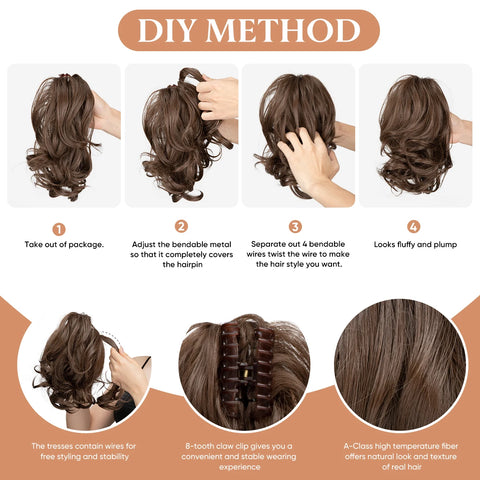 DIY METHOD

1
Take out of package.

2
Adjust the bendable metal so that it completely covers the hairpin

3
Separate out 4 bendable wires twist the wire to make the hair style you want.

4
Looks fluffy and plump

The tresses contain wires for free styling and stability

8-tooth claw clip gives you a convenient and stable wearing experience

A-Class high temperature fiber offers natural look and texture of real hair