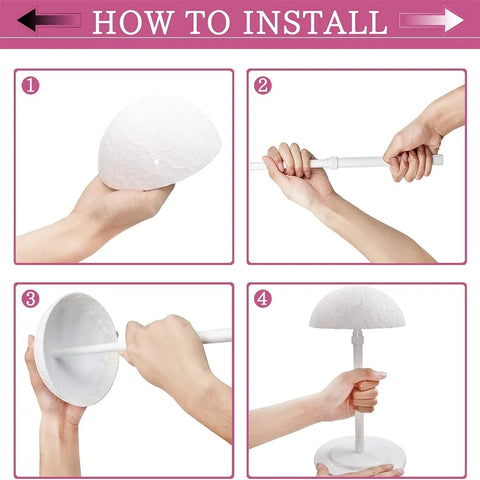 HOW TO INSTALL

①

②

③

④