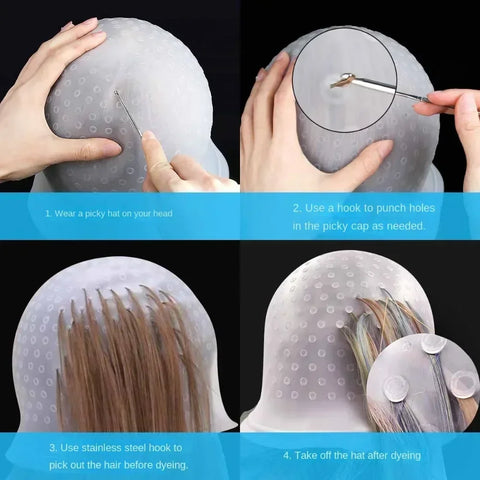 1. Wear a picky hat on your head

2. Use a hook to punch holes in the picky cap as needed.

3. Use stainless steel hook to pick out the hair before dyeing.

4. Take off the hat after dyeing