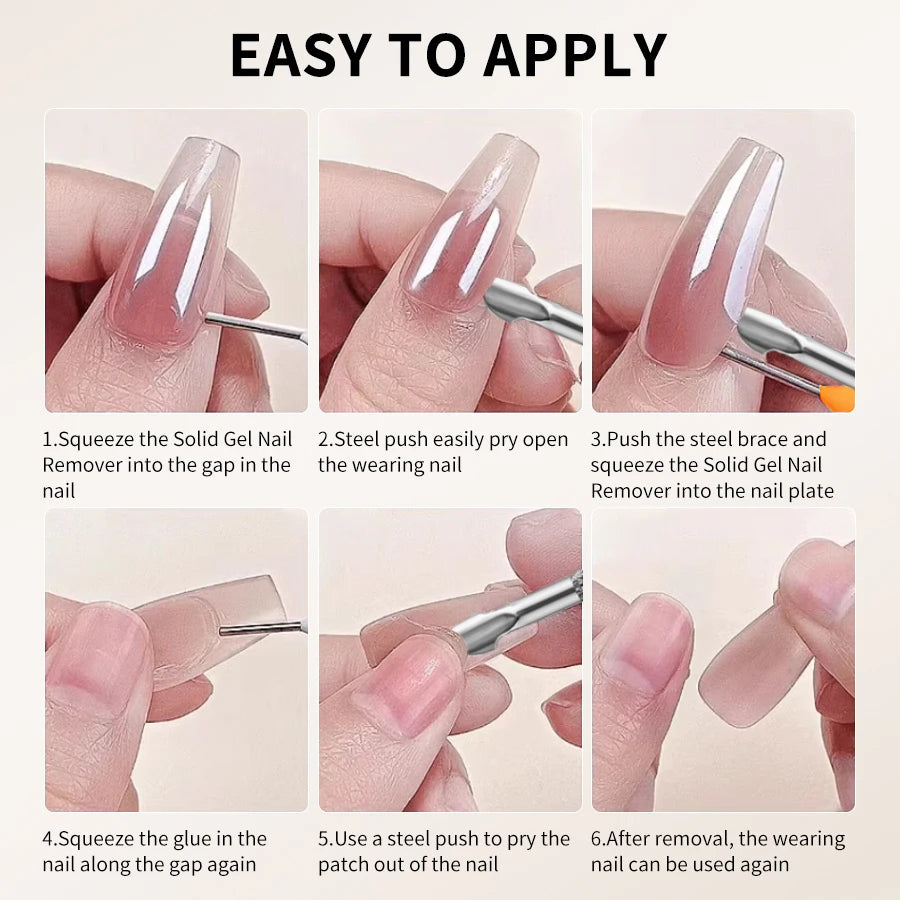 EASY TO APPLY

1.Squeeze the Solid Gel Nail Remover into the gap in the nail

2.Steel push easily pry open the wearing nail

3.Push the steel brace and squeeze the Solid Gel Nail Remover into the nail plate

4.Squeeze the glue in the nail along the gap again

5.Use a steel push to pry the patch out of the nail

6.After removal, the wearing nail can be used again