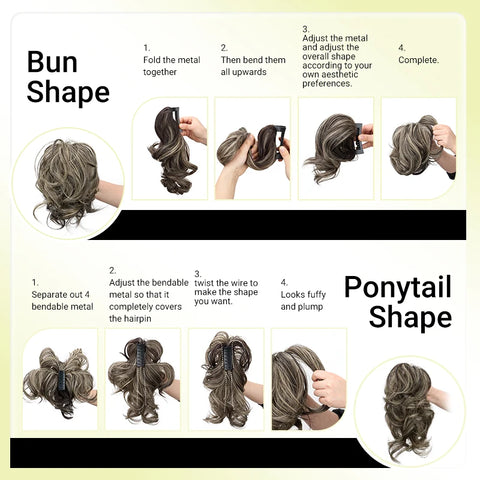 Bun Shape

1.
Fold the metal together

2.
Then bend them all upwards

3.
Adjust the metal and adjust the overall shape according to your own aesthetic preferences.

4.
Complete.

1.
Separate out 4 bendable metal

2.
Adjust the bendable metal so that it completely covers the hairpin

3.
twist the wire to make the shape you want.

4.
Looks fuffy and plump

Ponytail Shape