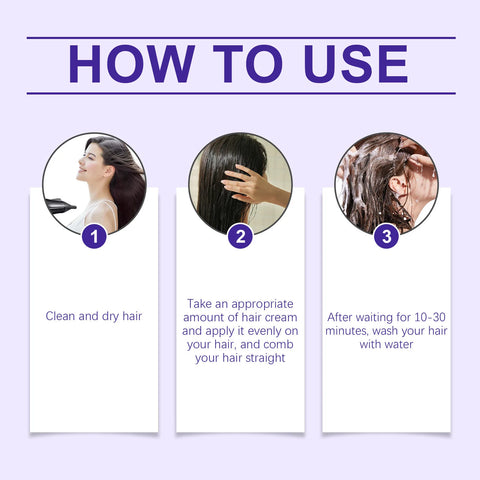 HOW TO USE

1

Clean and dry hair

2

Take an appropriate amount of hair cream and apply it evenly on your hair, and comb your hair straight

3

After waiting for 10-30 minutes, wash your hair with water