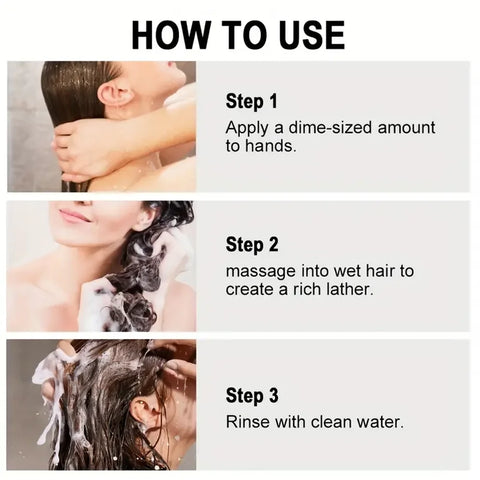 HOW TO USE

Step 1
Apply a dime-sized amount to hands.

Step 2
massage into wet hair to create a rich lather.

Step 3
Rinse with clean water.