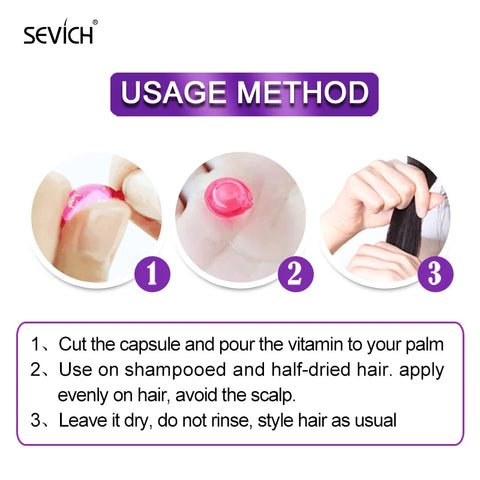 SEVICH®

USAGE METHOD

1

2

3

1、Cut the capsule and pour the vitamin to your palm
2、Use on shampooed and half-dried hair. apply evenly on hair, avoid the scalp.
3、Leave it dry, do not rinse, style hair as usual