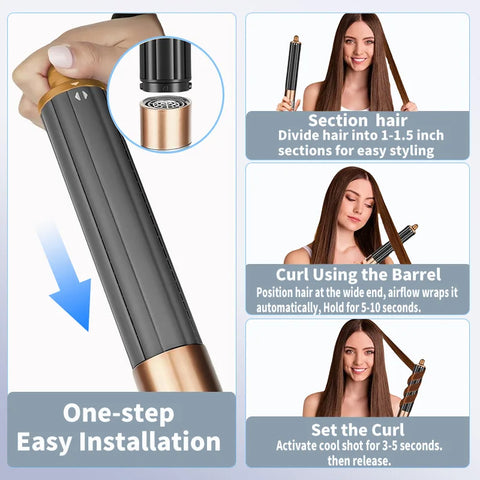 One-step
Easy Installation

Section hair
Divide hair into 1-1.5 inch sections for easy styling

Curl Using the Barrel
Position hair at the wide end, airflow wraps it automatically, Hold for 5-10 seconds.

Set the Curl
Activate cool shot for 3-5 seconds. then release.