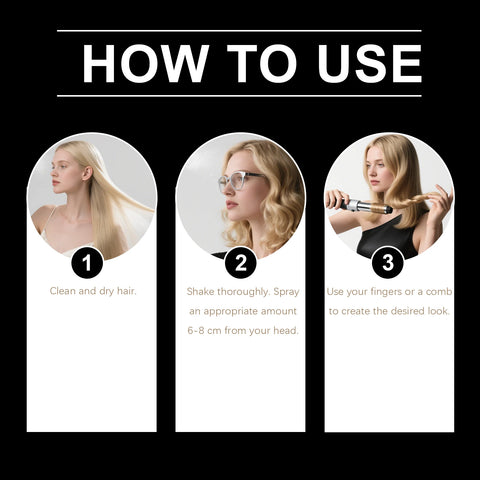 HOW TO USE

1
Clean and dry hair.

2
Shake thoroughly. Spray an appropriate amount 6-8 cm from your head.

3
Use your fingers or a comb to create the desired look.