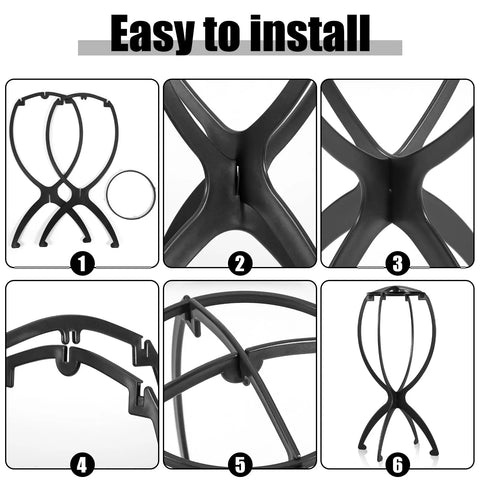 Easy to install

1

2

3

4

5

6