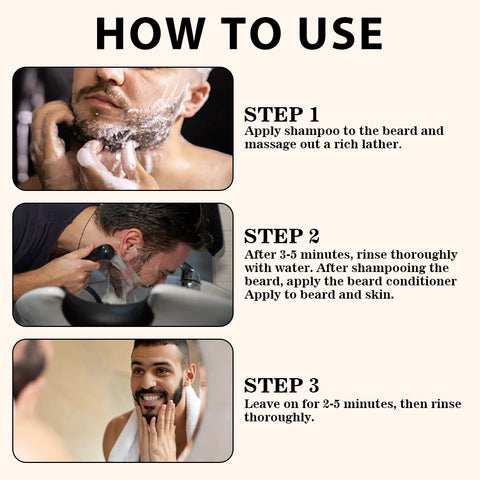 HOW TO USE

STEP 1
Apply shampoo to the beard and massage out a rich lather.

STEP 2
After 3-5 minutes, rinse thoroughly with water. After shampooing the beard, apply the beard conditioner Apply to beard and skin.

STEP 3
Leave on for 2-5 minutes, then rinse thoroughly.