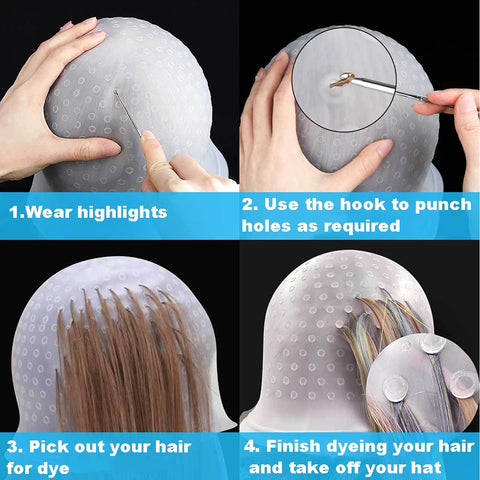 1.Wear highlights

2. Use the hook to punch holes as required

3. Pick out your hair for dye

4. Finish dyeing your hair and take off your hat