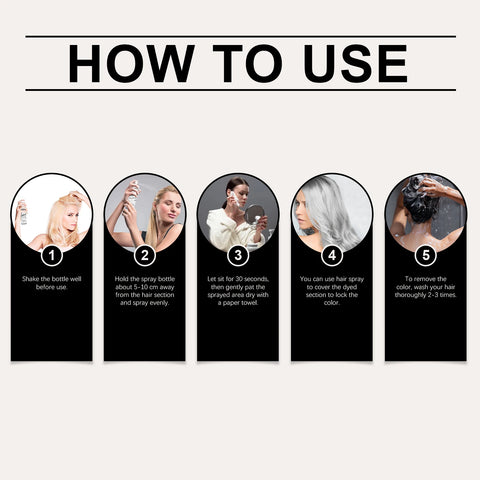 HOW TO USE

1

Shake the bottle well before use.

2

Hold the spray bottle about 5-10 cm away from the hair section and spray evenly.

3

Let sit for 30 seconds, then gently pat the sprayed area dry with a paper towel.

4

You can use hair spray to cover the dyed section to lock the color.

5

To remove the color, wash your hair thoroughly 2-3 times.