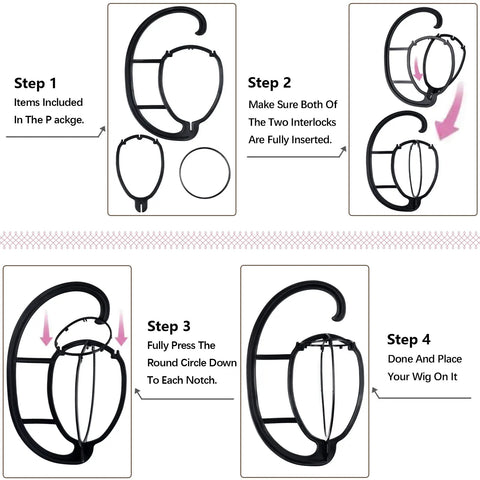 Step 1
Items Included In The P ackge.

Step 2
Make Sure Both Of The Two Interlocks Are Fully Inserted.

Step 3
Fully Press The Round Circle Down To Each Notch.

Step 4
Done And Place Your Wig On It