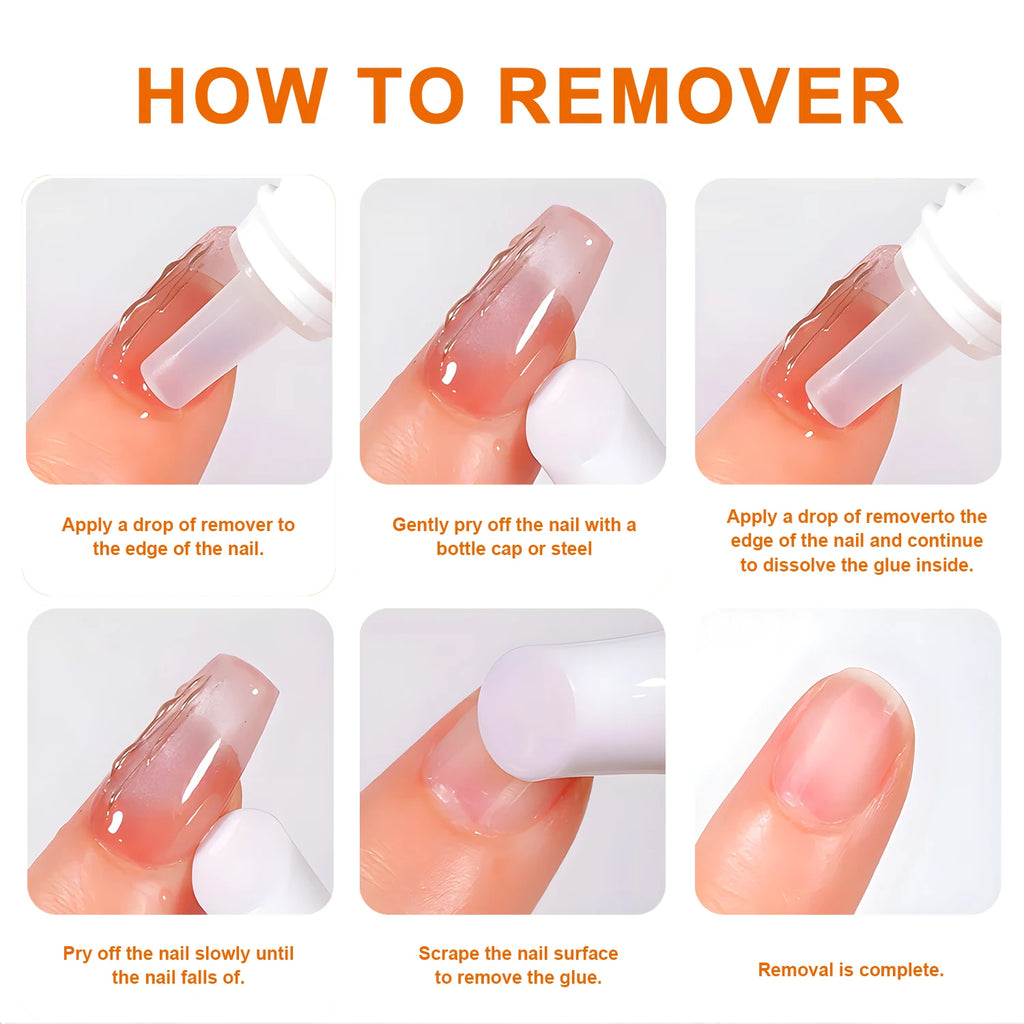 HOW TO REMOVER

Apply a drop of remover to the edge of the nail.

Gently pry off the nail with a bottle cap or steel

Apply a drop of removerto the edge of the nail and continue to dissolve the glue inside.

Pry off the nail slowly until the nail falls of.

Scrape the nail surface to remove the glue.

Removal is complete.