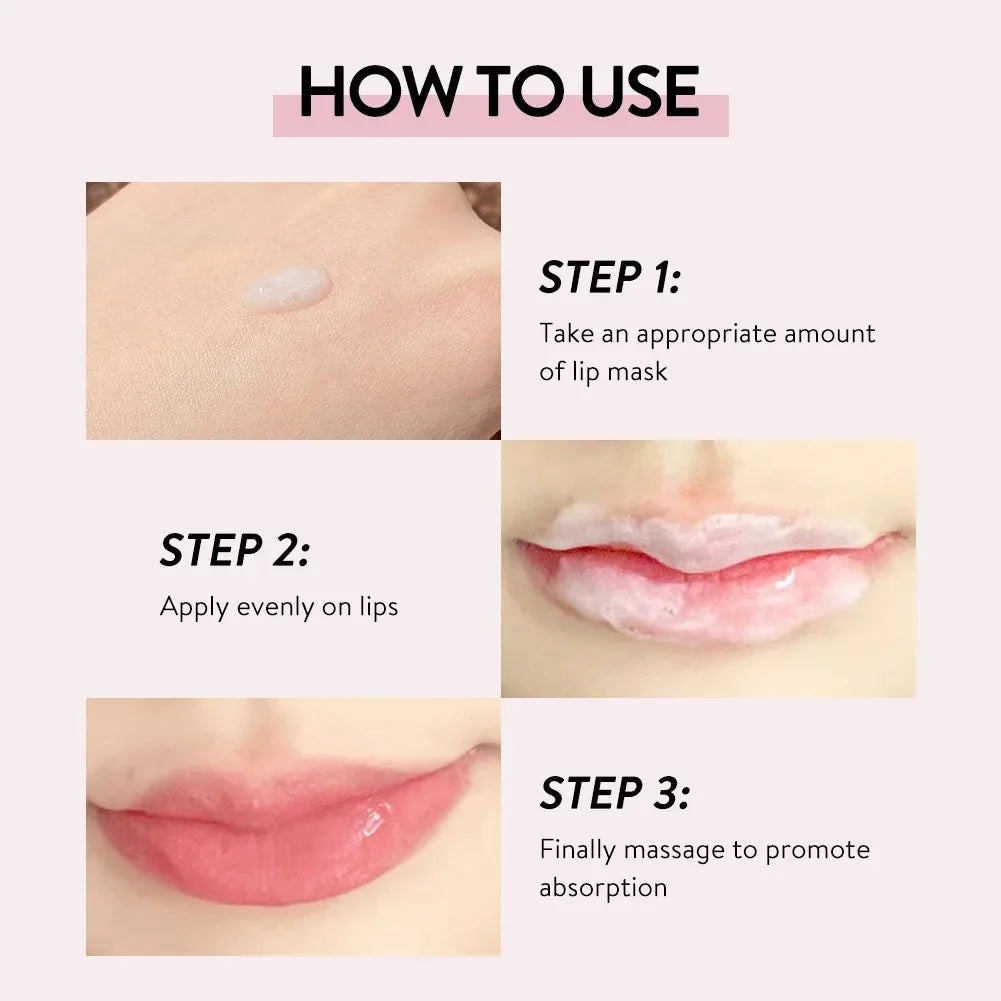 HOW TO USE

STEP 1:

Take an appropriate amount of lip mask

STEP 2:

Apply evenly on lips

STEP 3:

Finally massage to promote absorption