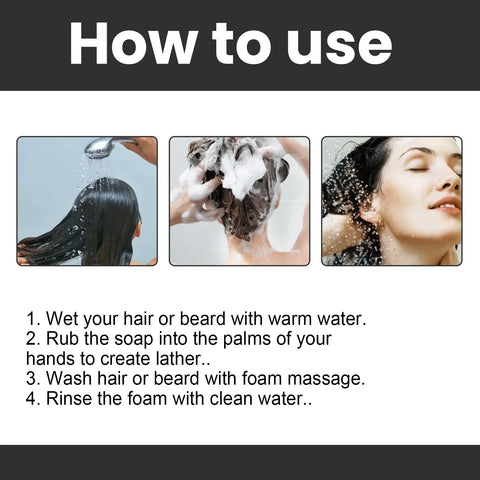 How to use

1. Wet your hair or beard with warm water.
2. Rub the soap into the palms of your hands to create lather..
3. Wash hair or beard with foam massage.
4. Rinse the foam with clean water..