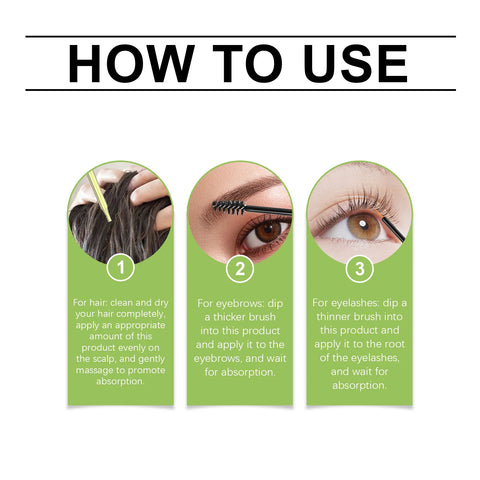 HOW TO USE

1

For hair: clean and dry your hair completely, apply an appropriate amount of this product evenly on the scalp, and gently massage to promote absorption.

2

For eyebrows: dip a thicker brush into this product and apply it to the eyebrows, and wait for absorption.

3

For eyelashes: dip a thinner brush into this product and apply it to the root of the eyelashes, and wait for absorption.