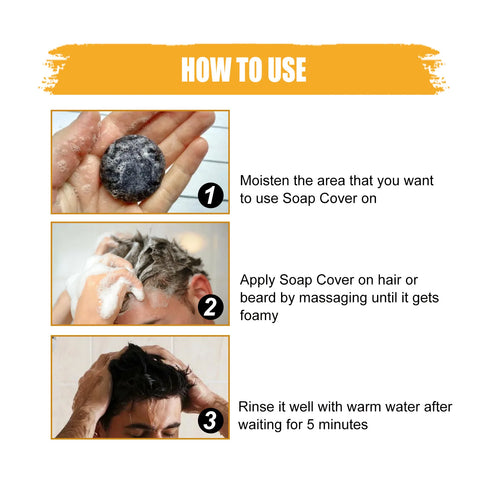 HOW TO USE

1

Moisten the area that you want to use Soap Cover on

2

Apply Soap Cover on hair or beard by massaging until it gets foamy

3

Rinse it well with warm water after waiting for 5 minutes