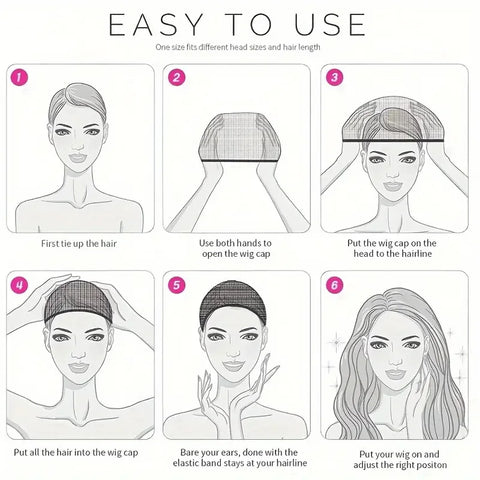 EASY TO USE

One size fits different head sizes and hair length

1

First tie up the hair

2

Use both hands to open the wig cap

3

Put the wig cap on the head to the hairline

4

Put all the hair into the wig cap

5

Bare your ears, done with the elastic band stays at your hairline

6

Put your wig on and adjust the right positon