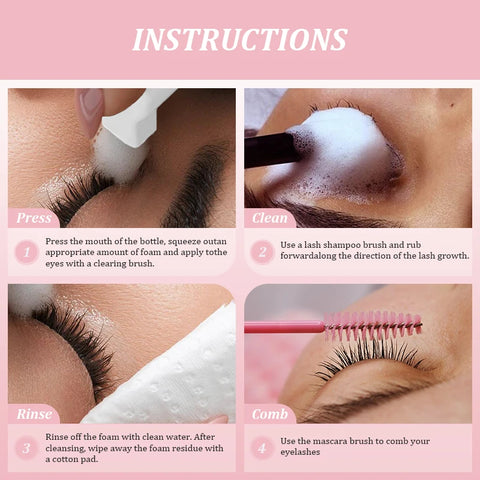 INSTRUCTIONS

Press

1 Press the mouth of the bottle, squeeze outan appropriate amount of foam and apply tothe eyes with a clearing brush.

Clean

2 Use a lash shampoo brush and rub forwardalong the direction of the lash growth.

Rinse

3 Rinse off the foam with clean water. After cleansing, wipe away the foam residue with a cotton pad.

Comb

4 Use the mascara brush to comb your eyelashes